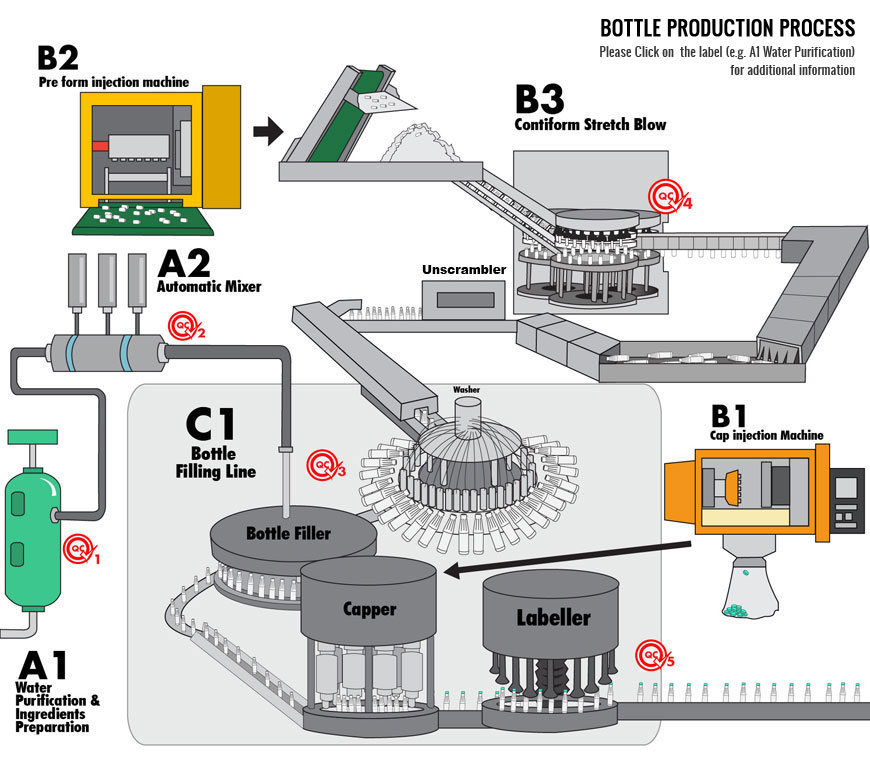 BOTTLE PRODUCTION PROCESS
Please Click on the label (e.g. A1 Water Purification) for additional information

B2
Pre form injection machine

B3
Contiform Stretch Blow

QC 4

A2
Automatic Mixer

QC 2

Unscrambler

Washer

C1
Bottle Filling Line

QC 3

B1
Cap injection Machine

Bottle Filler

QC 1

Capper

Labeller

QC 5

A1
Water Purification & Ingredients Preparation