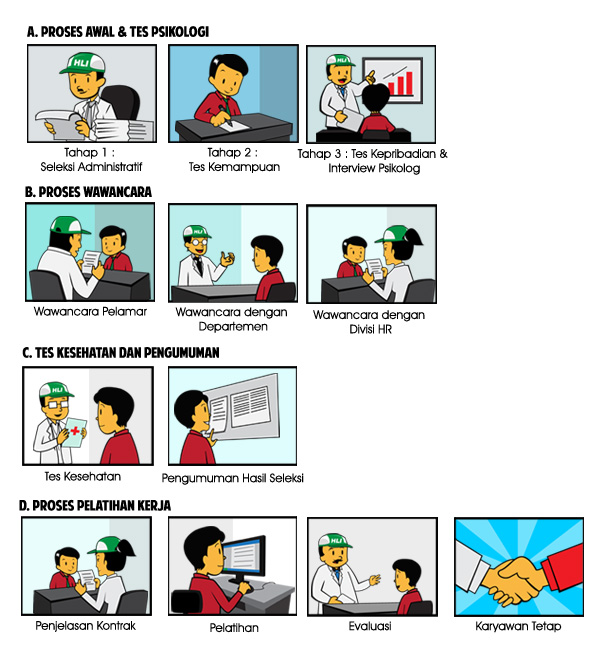 A. PROSES AWAL & TES PSIKOLOGI

HLI

Tahap 1 : Seleksi Administratif

Tahap 2 : Tes Kemampuan

HLI

Tahap 3 : Tes Kepribadian & Interview Psikolog

B. PROSES WAWANCARA

Wawancara Pelamar

HLI

Wawancara dengan Departemen

Wawancara dengan Divisi HR

C. TES KESEHATAN DAN PENGUMUMAN

HLI

Tes Kesehatan

Pengumuman Hasil Seleksi

D. PROSES PELATIHAN KERJA

Penjelasan Kontrak

Pelatihan

HLI

Evaluasi

Karyawan Tetap